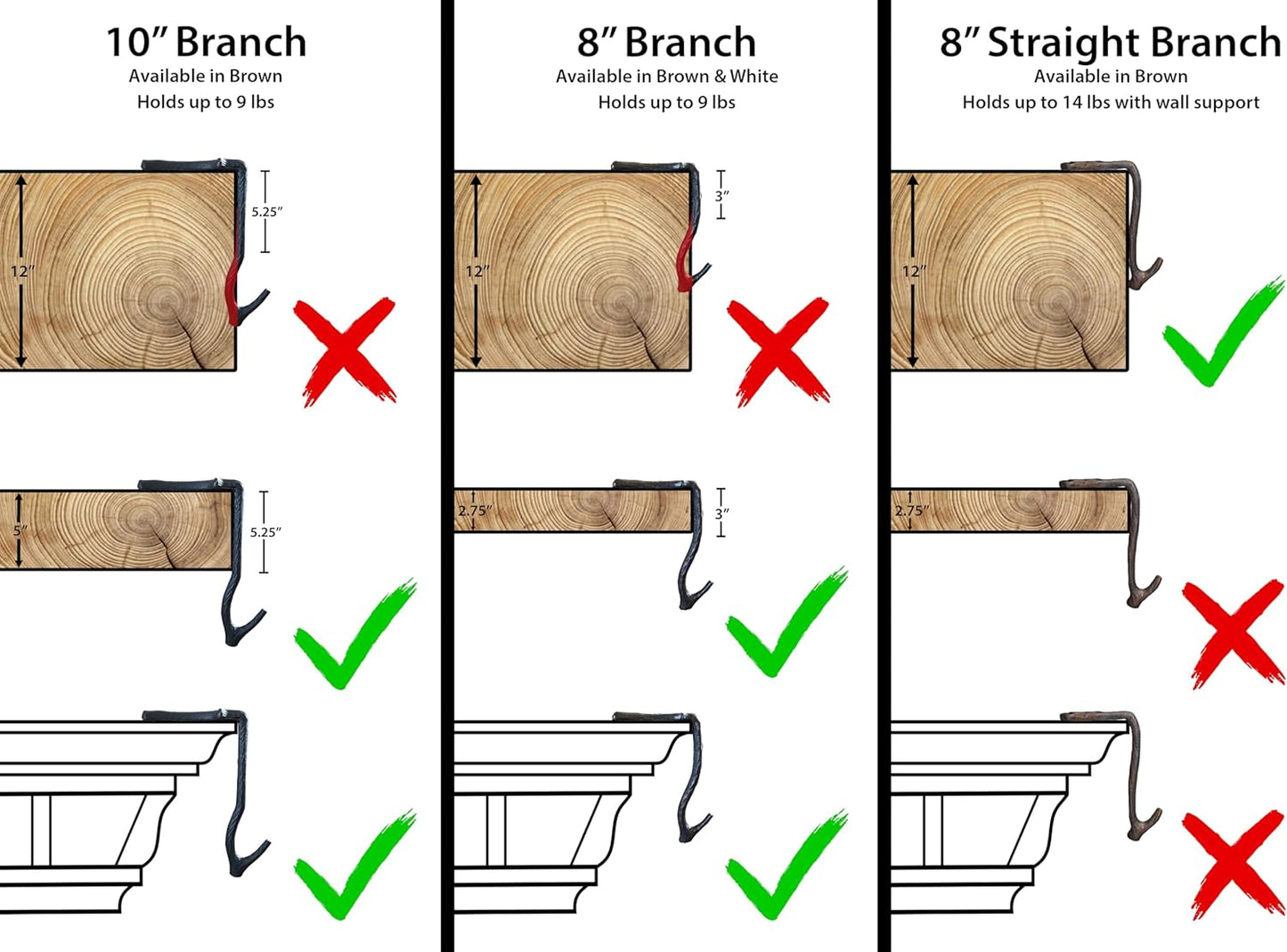 10″ Branch
Available in Brown
Holds up to 9 lbs

12″
5.25″

5″
5.25″

8″ Branch
Available in Brown & White
Holds up to 9 lbs

12″
3″

2.75″
3″

8″ Straight Branch
Available in Brown
Holds up to 14 lbs with wall support

12″

2.75″